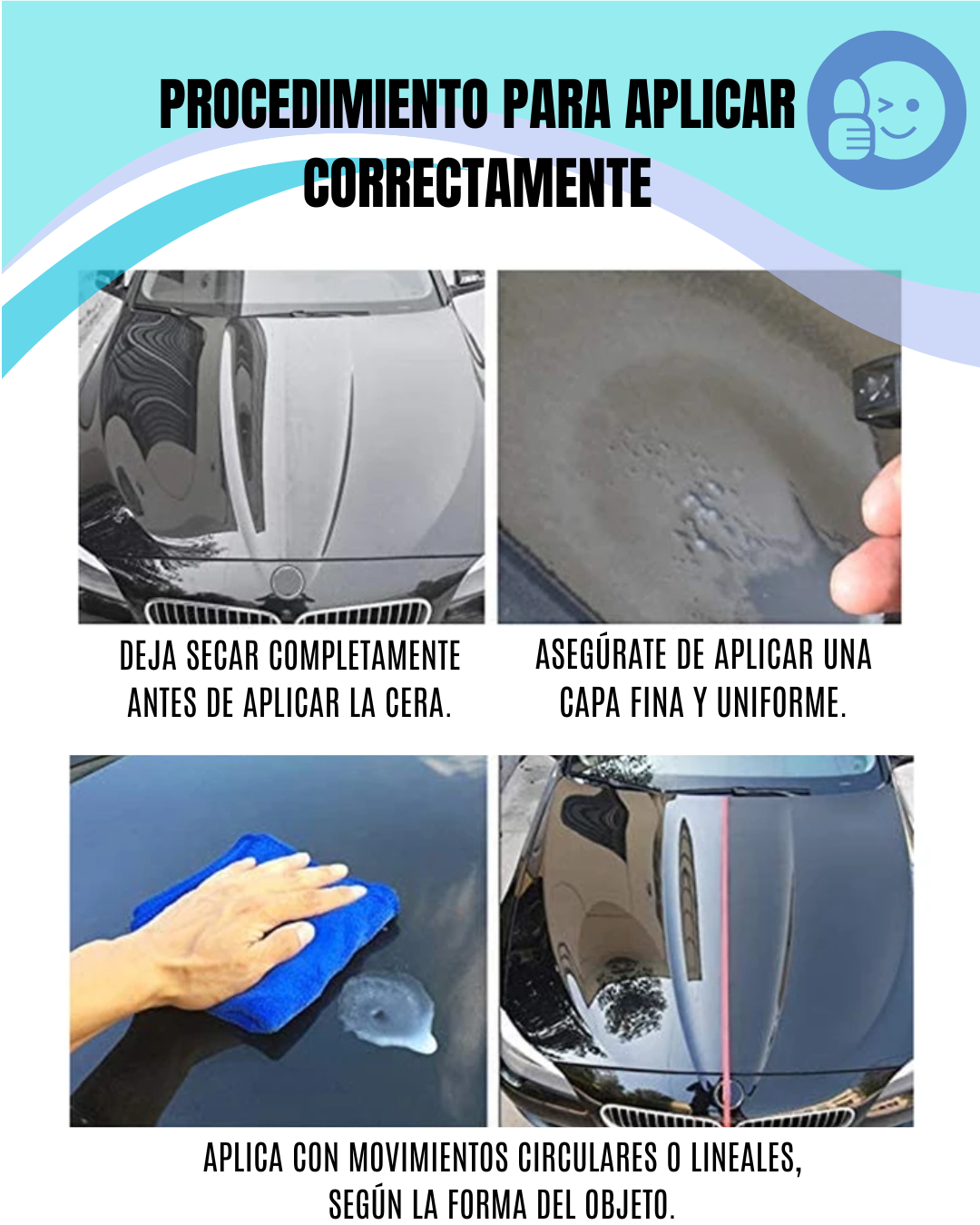 PROCEDIMIENTO PARA APLICAR CORRECTAMENTE

DEJA SECAR COMPLETAMENTE ANTES DE APLICAR LA CERA.

ASEGÚRATE DE APLICAR UNA CAPA FINA Y UNIFORME.

APLICA CON MOVIMIENTOS CIRCULARES O LINEALES, SEGÚN LA FORMA DEL OBJETO.